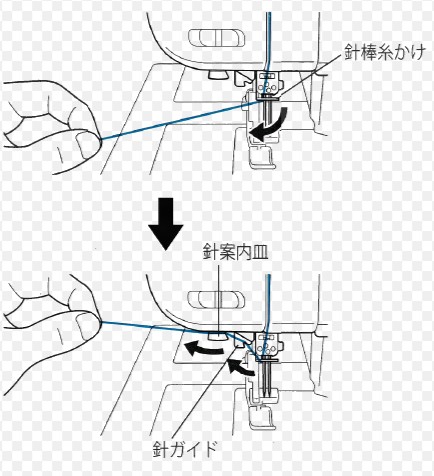 針棒糸かけ

針案内皿

針ガイド